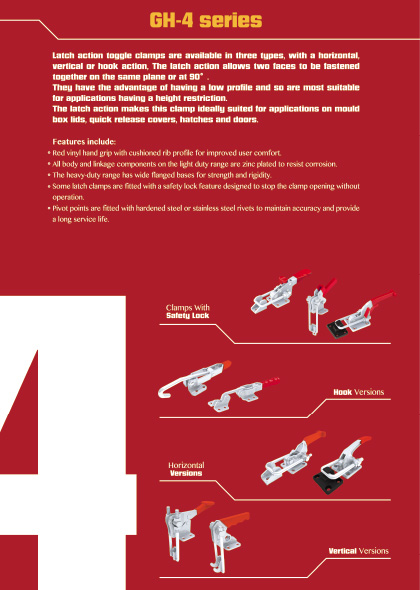 GH-4 series

Latch action toggle clamps are available in three types, with a horizontal, vertical or hook action, The latch action allows two faces to be fastened together on the same plane or at 90° .
They have the advantage of having a low profile and so are most suitable for applications having a height restriction.
The latch action makes this clamp ideally suited for applications on mould box lids, quick release covers, hatches and doors.

Features include:
• Red vinyl hand grip with cushioned rib profile for improved user comfort.
• All body and linkage components on the light duty range are zinc plated to resist corrosion.
• The heavy-duty range has wide flanged bases for strength and rigidity.
• Some latch clamps are fitted with a safety lock feature designed to stop the clamp opening without operation.
• Pivot points are fitted with hardened steel or stainless steel rivets to maintain accuracy and provide a long service life.

4

Clamps With Safety Lock

Hook Versions

Horizontal Versions

Vertical Versions