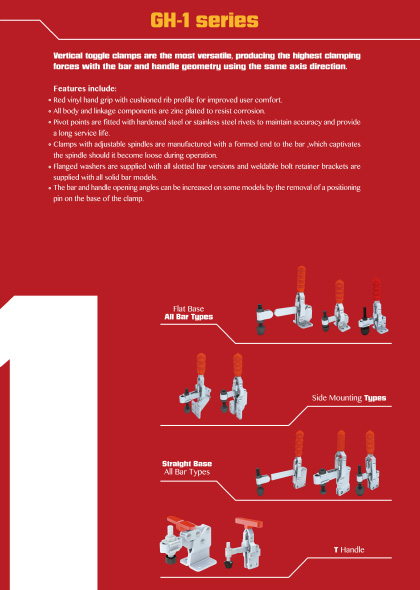 GH-1 series

Vertical toggle clamps are the most versatile, producing the highest clamping forces with the bar and handle geometry using the same axis direction.

Features include:
• Red vinyl hand grip with cushioned rib profile for improved user comfort.
• All body and linkage components are zinc plated to resist corrosion.
• Pivot points are fitted with hardened steel or stainless steel rivets to maintain accuracy and provide a long service life.
• Clamps with adjustable spindles are manufactured with a formed end to the bar ,which captivates the spindle should it become loose during operation.
• Flanged washers are supplied with all slotted bar versions and weldable bolt retainer brackets are supplied with all solid bar models.
• The bar and handle opening angles can be increased on some models by the removal of a positioning pin on the base of the clamp.

1

Flat Base
All Bar Types

Side Mounting Types

Straight Base
All Bar Types

T Handle